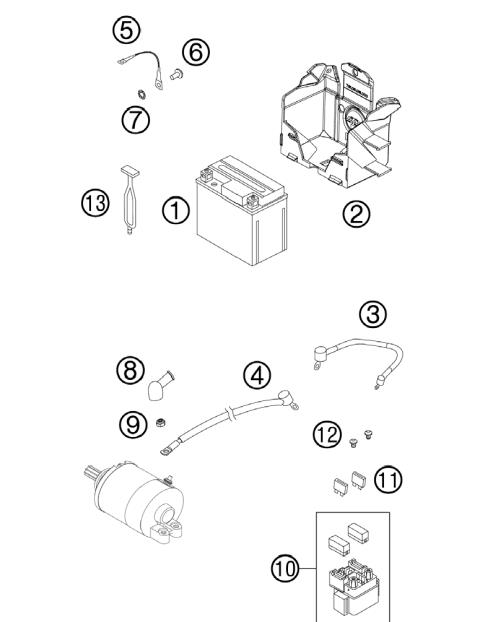 5
6
7
13
1
2
3
8
4
9
12
11
10