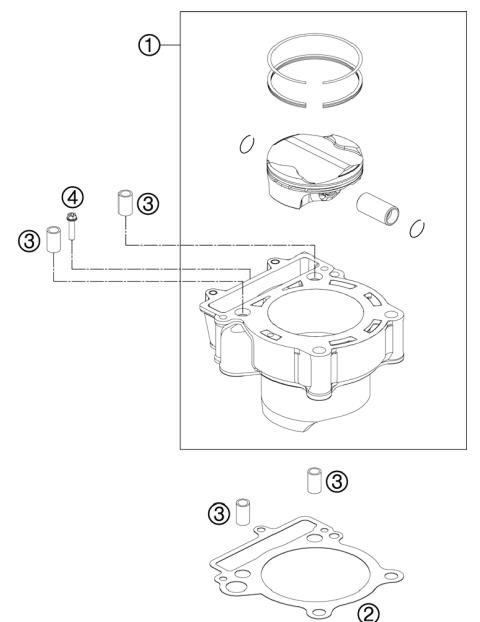 ①
④
③
③
③
③
②