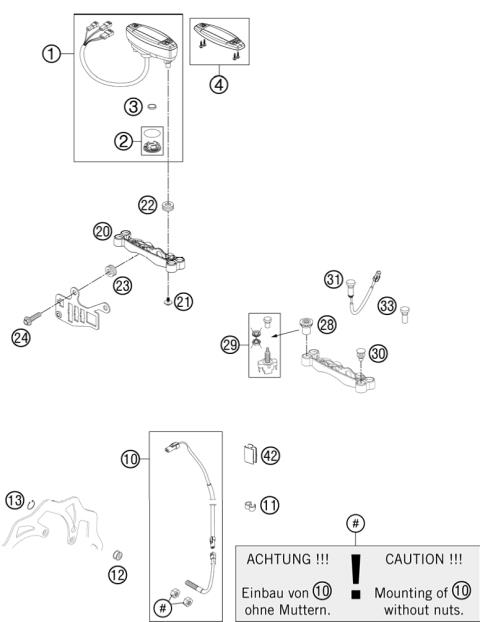 1
4
3
2
22
20
23
21
24
31
33
28
29
30
10
42
13
11
12
#
#
ACHTUNG !!!
Einbau von 10 ohne Muttern.
!
CAUTION !!!
Mounting of 10 without nuts.