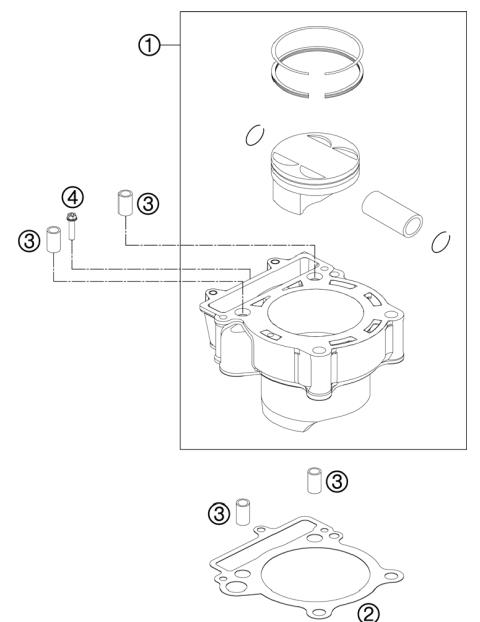 ①
④
③
③
③
③
②