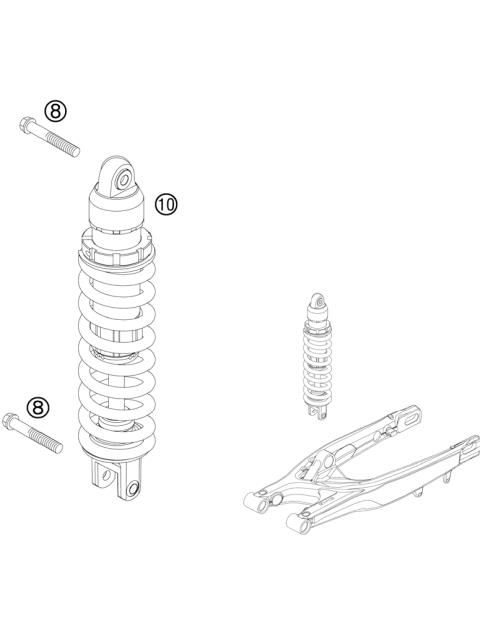 8

10

8