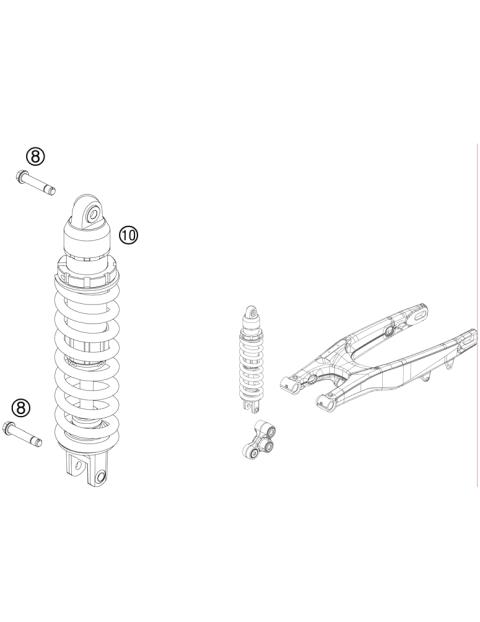 8

10

8