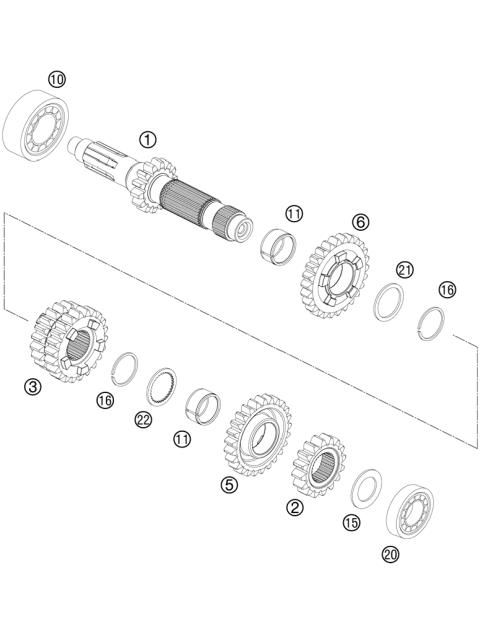 10
1
11
6
21
16
3
16
22
11
5
2
15
20