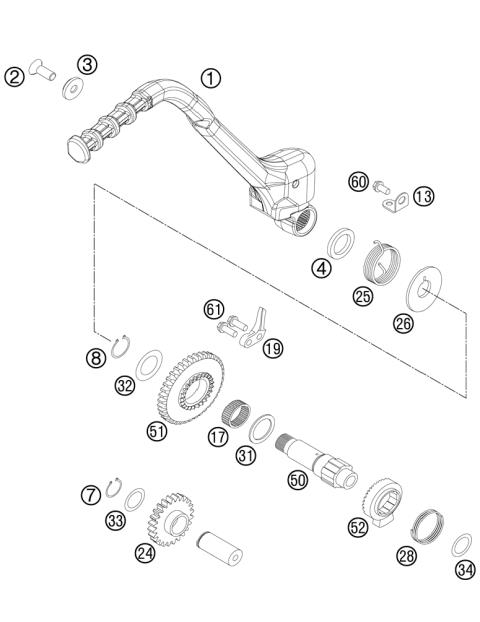 2
3
1
60
13
4
25
26
61
19
8
32
51
17
31
50
7
33
24
52
28
34