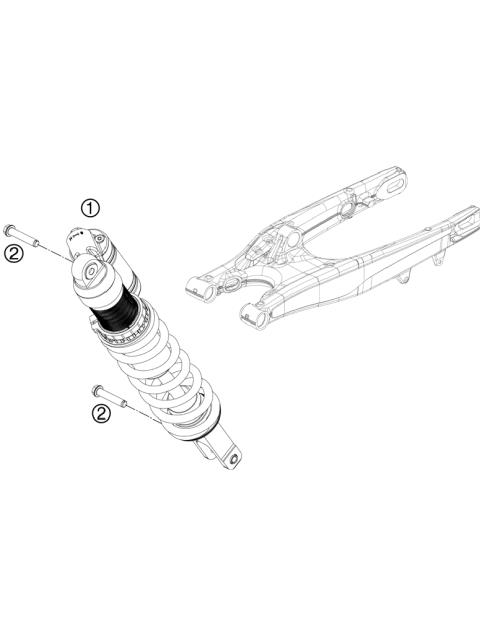 1
2
2