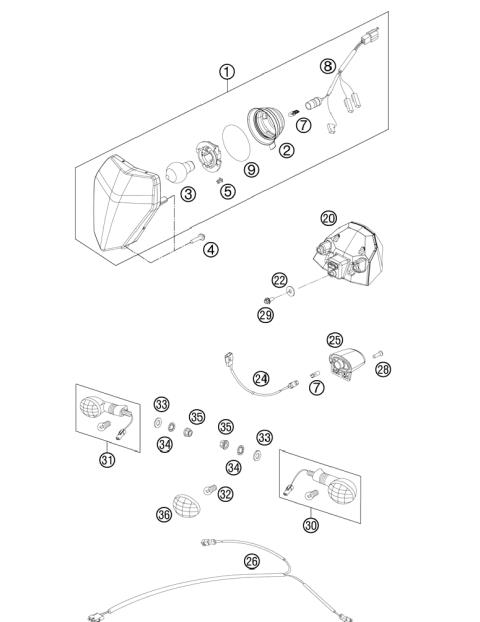 1
8
7
2
9
3
5
4
20
22
29
25
28
24
7
33
35
35
33
34
34
31
32
36
30
26