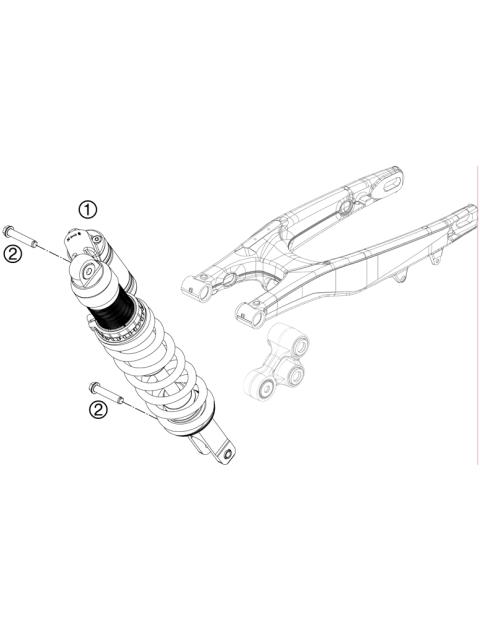 ①
②
②