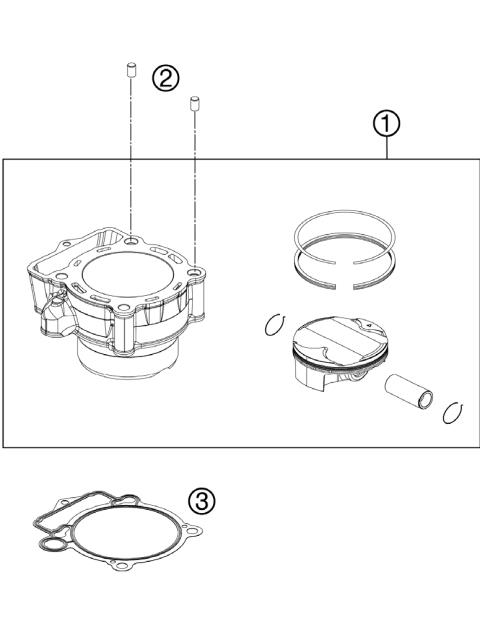 ②

①

③