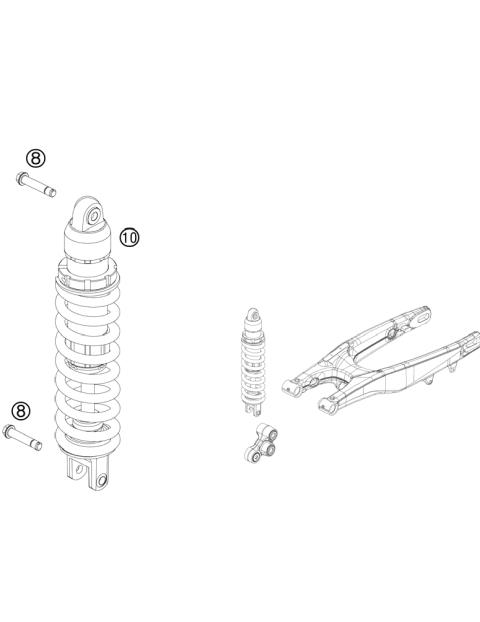 8
10
8