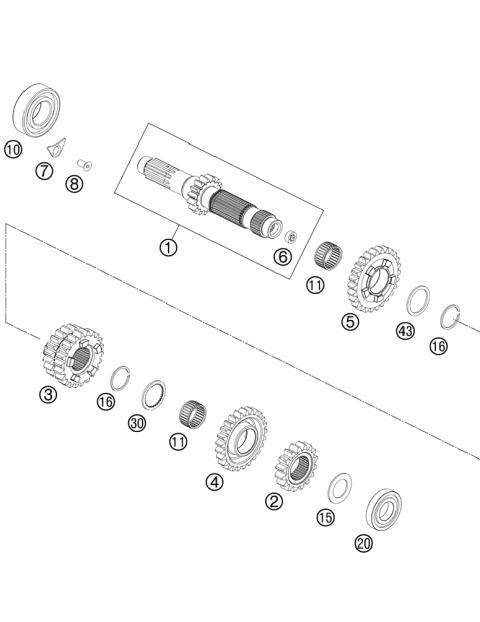 10
7
8
1
6
11
5
43
16
3
16
30
11
4
2
15
20