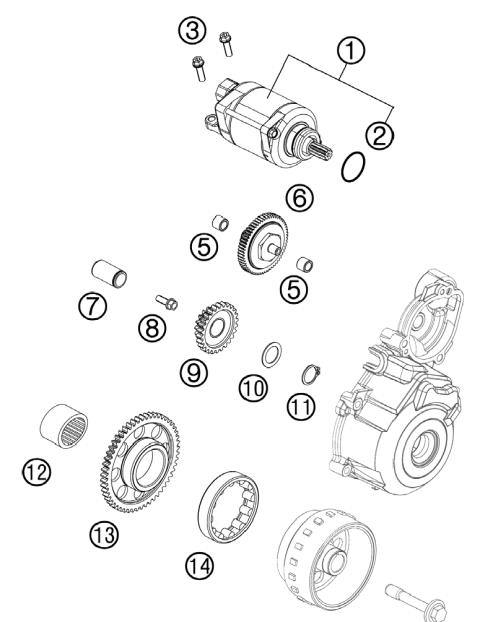 3
1
2
6
5
5
7
8
9
10
11
12
13
14