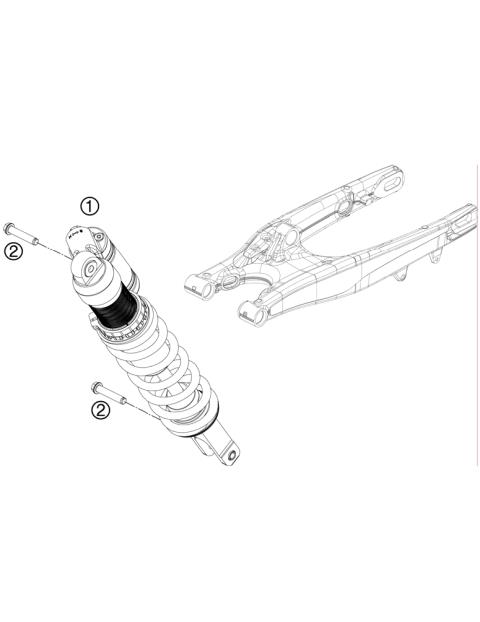 ①

②

②