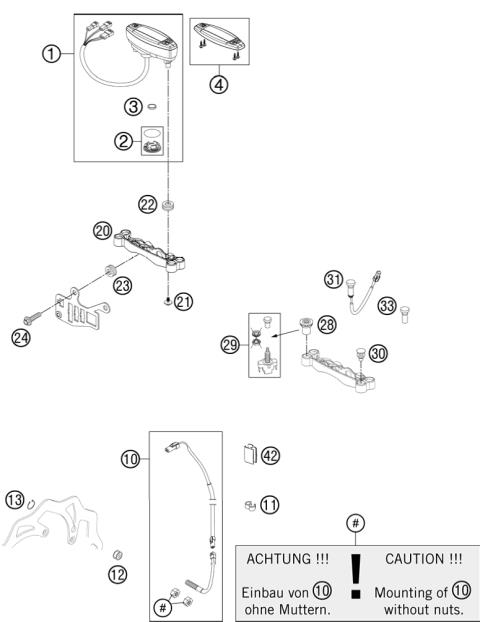 1
4
3
2
22
20
23
21
24
31
33
28
29
30
10
42
13
11
12
#
#
ACHTUNG !!!
Einbau von 10 ohne Muttern.
!
CAUTION !!!
Mounting of 10 without nuts.