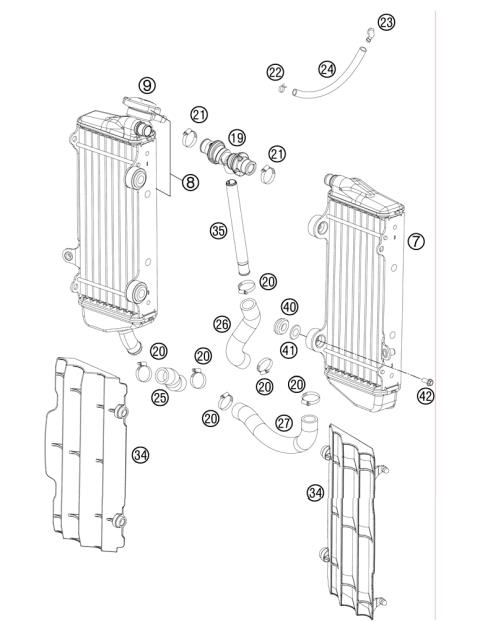 23
22
24
9
21
19
21
8
35
7
20
40
26
41
20
20
20
20
25
42
20
27
34
34