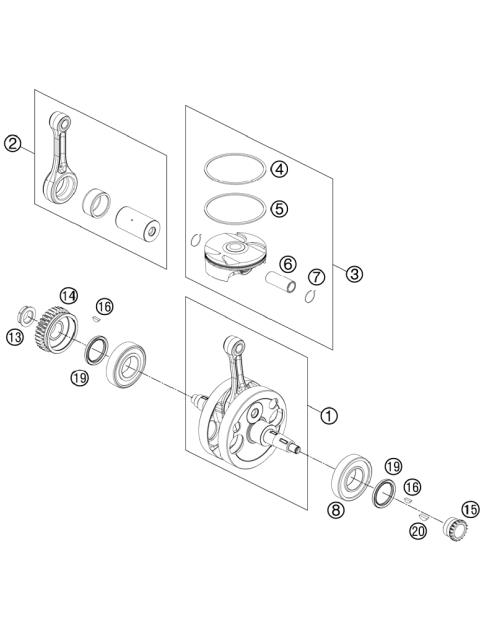 2
4
5
6
7
3
14
16
13
19
1
19
16
8
15
20