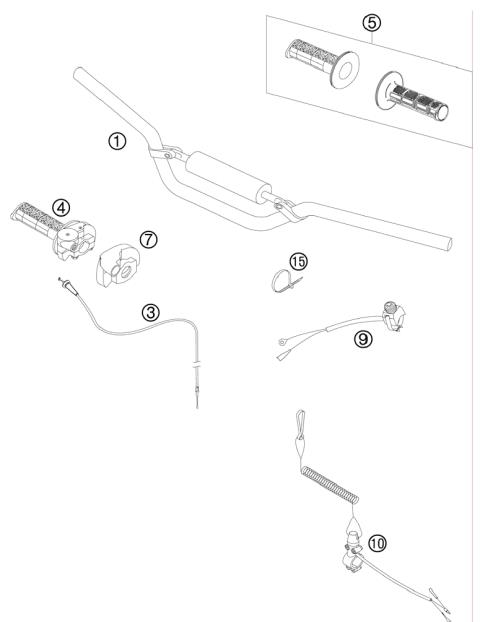 5
1
4
7
15
3
9
10