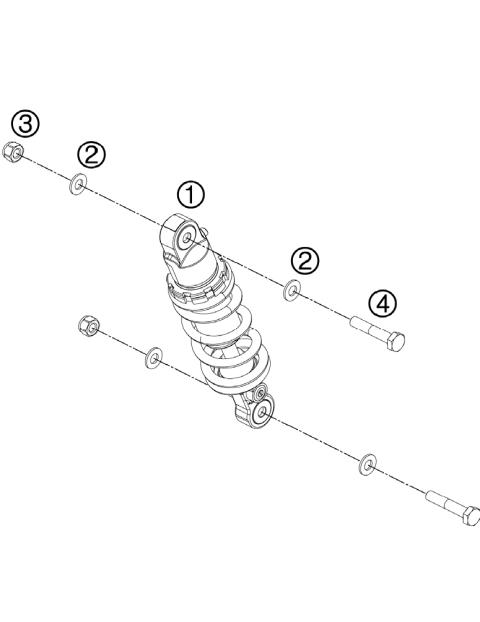 3
2
1
2
4