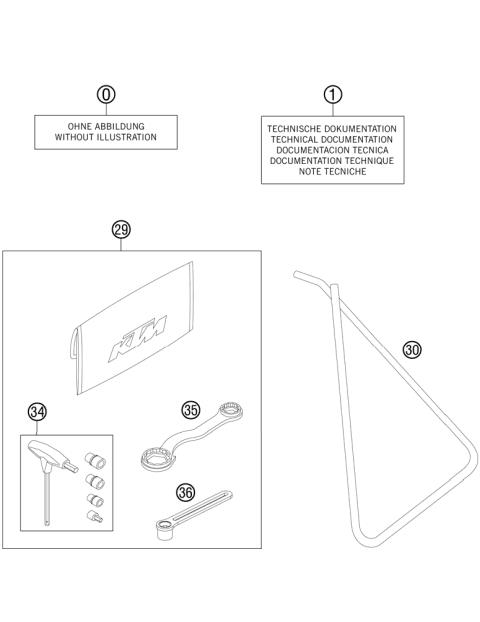 0

OHNE ABBILDUNG
WITHOUT ILLUSTRATION

1

TECHNISCHE DOKUMENTATION
TECHNICAL DOCUMENTATION
DOCUMENTACION TECNICA
DOCUMENTATION TECHNIQUE
NOTE TECNICHE

29

KTM

30

34

35

36