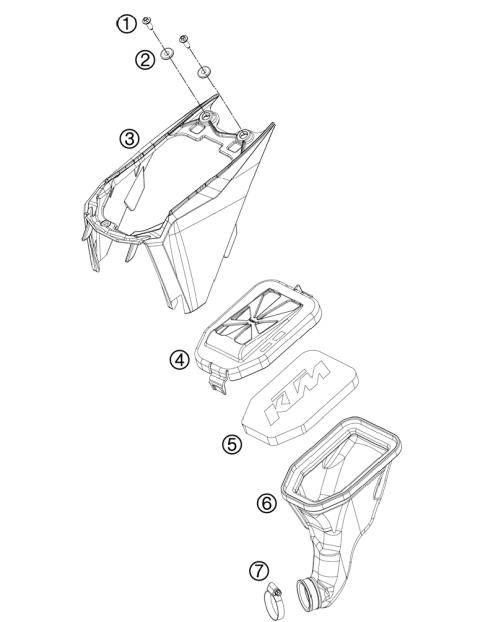 ①
②
③
④
KTM
⑤
⑥
⑦