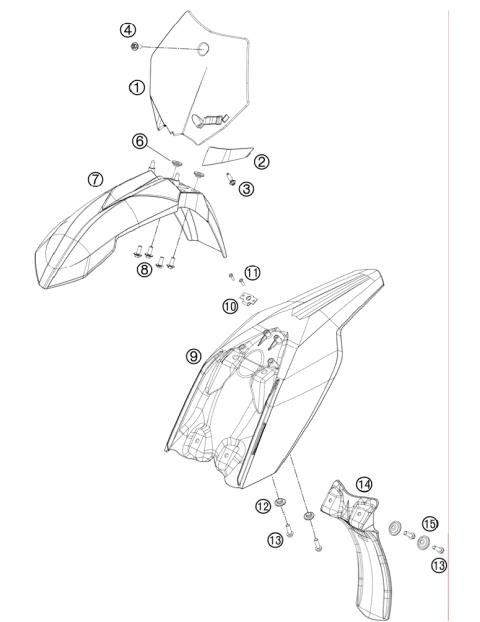 4
1
6
2
7
3
8
11
10
9
14
12
15
13
13