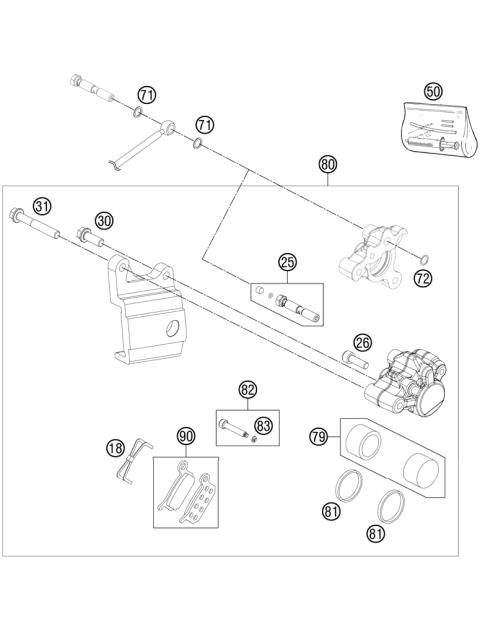 71
71
50
80
31
30
25
72
26
82
83
79
18
90
81
81