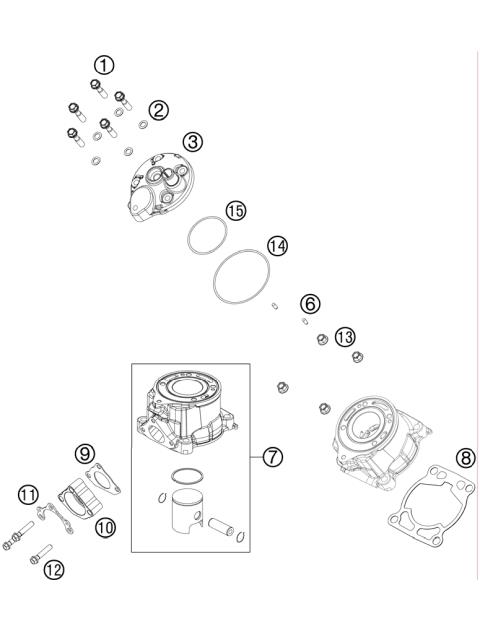 1
2
3
15
14
6
13
7
8
9
11
10
12