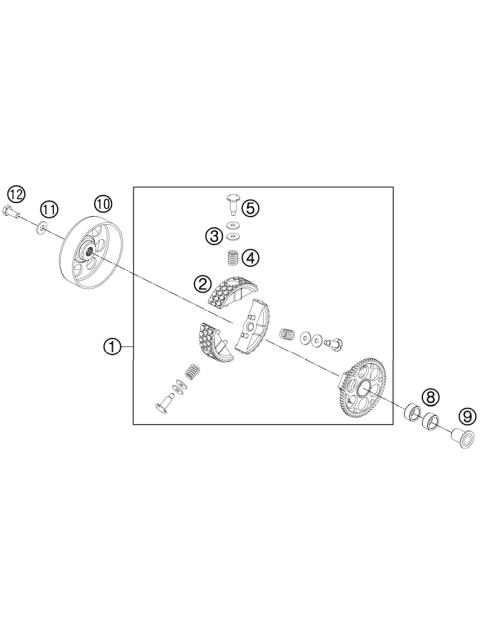 12
11
10
5
3
4
2
1
8
9