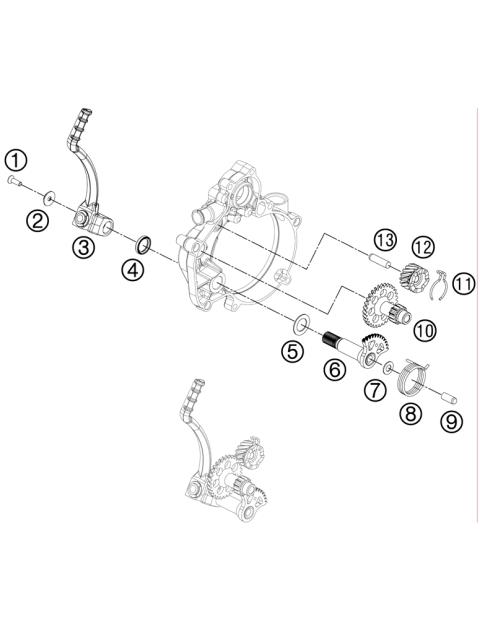 1
2
3
4
13
12
11
10
5
6
7
8
9