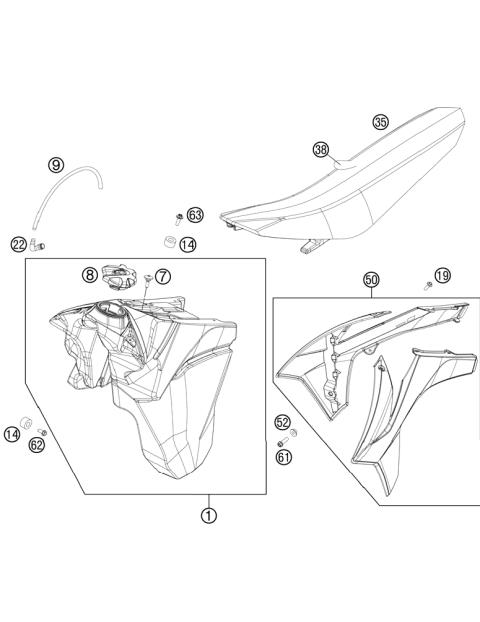 35
38
9
63
22
14
8
7
50
19
14
62
52
61
1