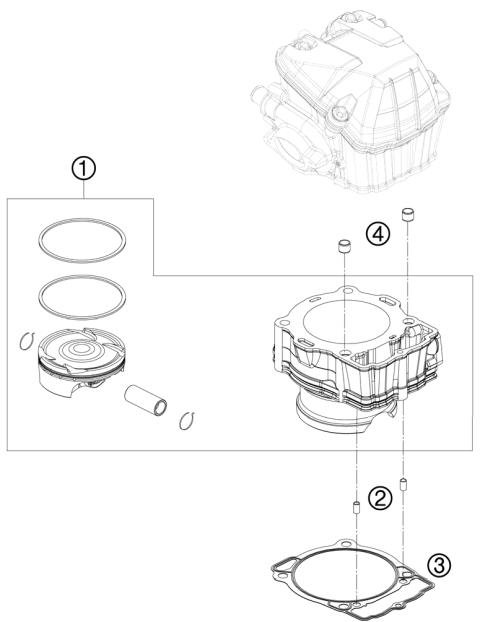 1
4
2
3