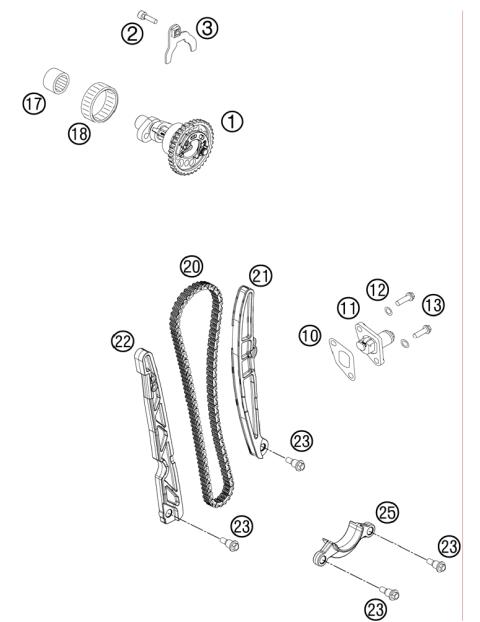 2
3
17
18
1
20
21
12
11
13
10
22
23
23
25
23
23