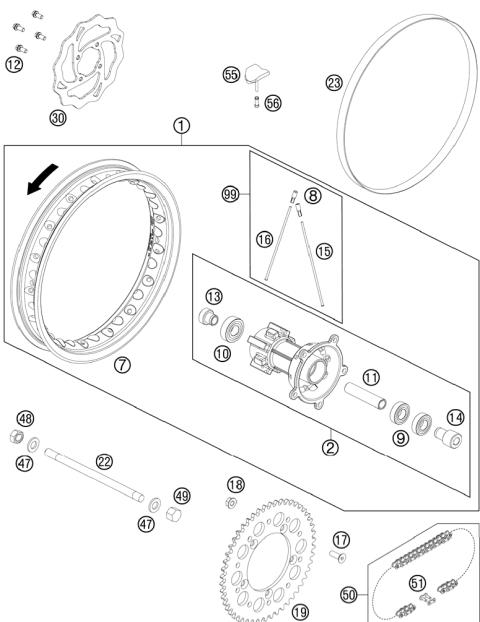 12
30
55
56
23
1
99
8
16
15
13
10
7
11
14
9
2
48
47
22
49
47
18
17
19
50
51