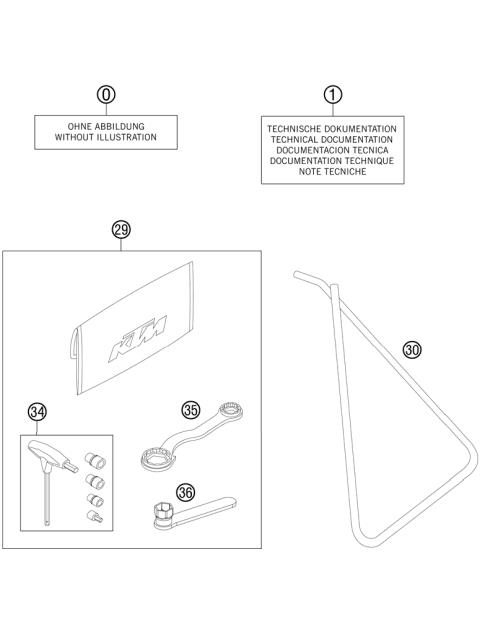 0

OHNE ABBILDUNG
WITHOUT ILLUSTRATION

1

TECHNISCHE DOKUMENTATION
TECHNICAL DOCUMENTATION
DOCUMENTACION TECNICA
DOCUMENTATION TECHNIQUE
NOTE TECNICHE

29

KTM

30

34

35

36