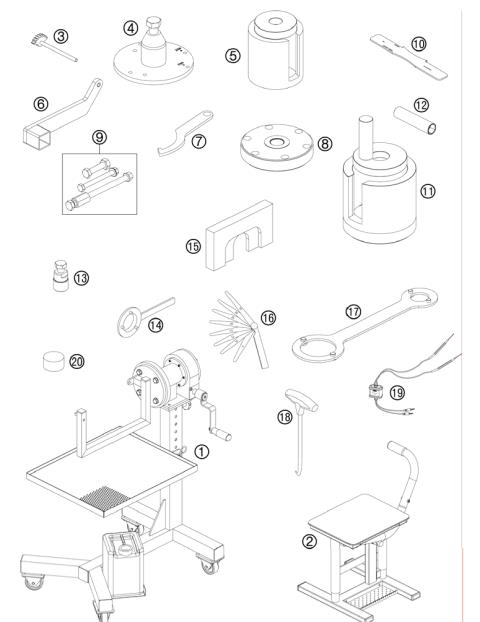 3
4
5
10
6
9
7
8
12
11
15
13
14
16
17
20
19
18
1
2