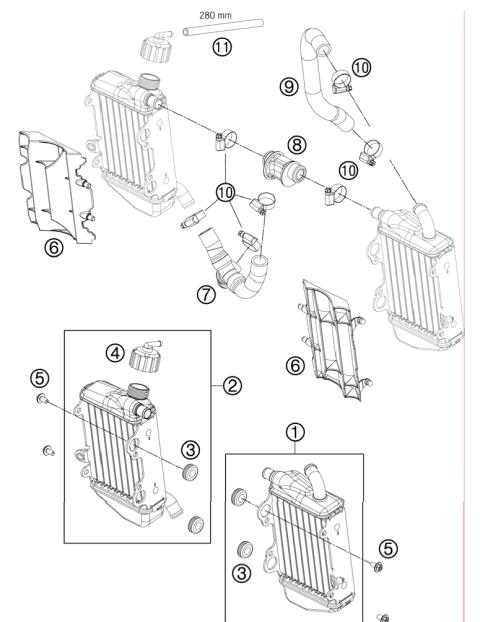 280 mm
11
10
9
8
10
10
6
7
6
4
5
2
3
1
5
3