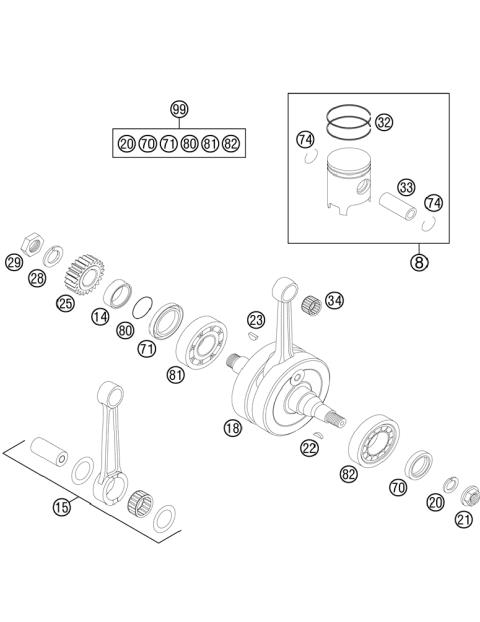 99
20 70 71 80 81 82
32
74
33
74
8
29
28
25
14
80
71
81
23
34
18
22
82
70
20
21
15