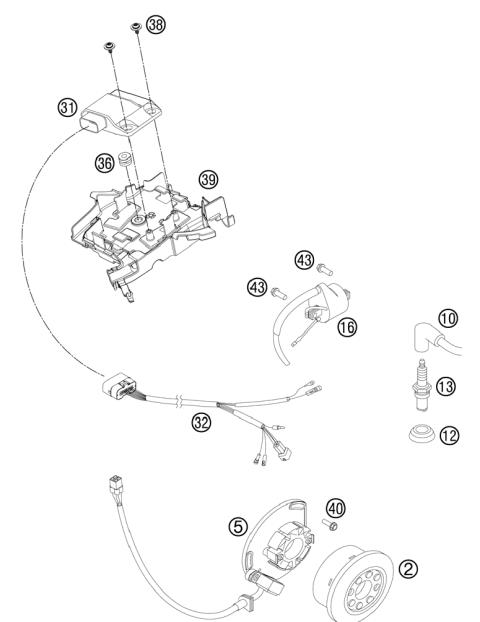 38
31
36
39
43
43
16
10
13
12
32
40
5
2