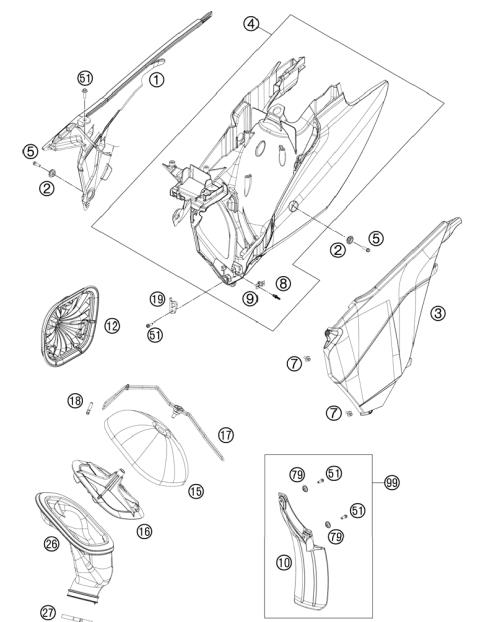 4
51
1
5
2
2
5
8
9
19
51
12
3
7
7
18
17
15
16
26
27
79
51
99
51
79
10