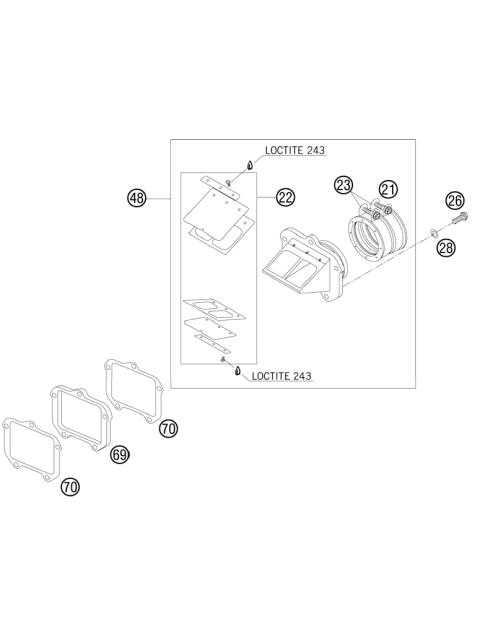 LOCTITE 243

48

22

23

21

26

28

LOCTITE 243

70

69

70