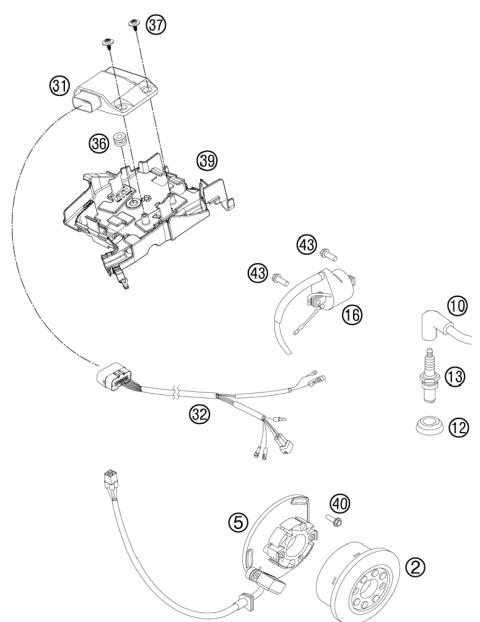 37
31
36
39
43
43
16
10
13
12
32
40
5
2