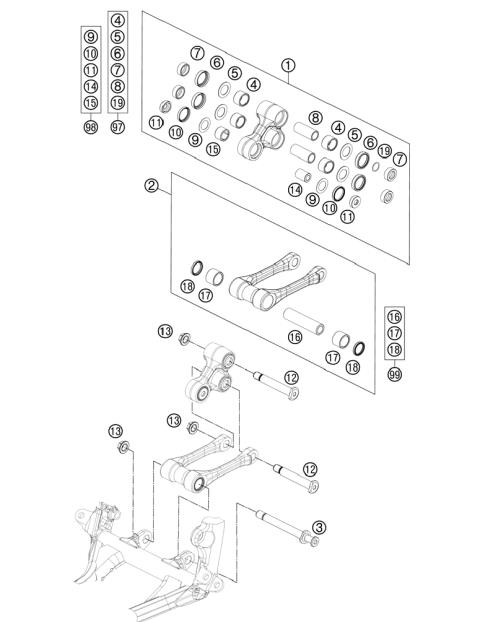 9
10
11
14
15
98

4
5
6
7
8
19
97

1
7
6
5
4
11
10
9
15
8
4
5
6
19
7
14
9
10
11

2
18
17
16
17
18

16
17
18
99

13
12
13
13
12
3