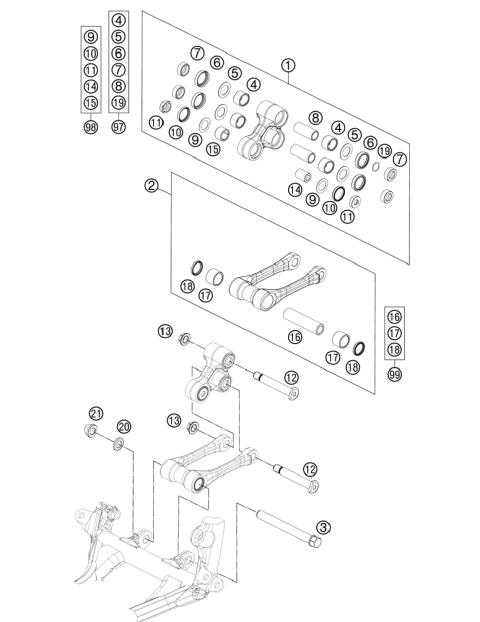 9
10
11
14
15
98

4
5
6
7
8
19
97

1
7 6 5 4
11 10 9 15
8 4 5 6 19 7
14 9 10 11

2
18 17
16
17 18

16
17
18
99

13
12
21 20
13
12
3