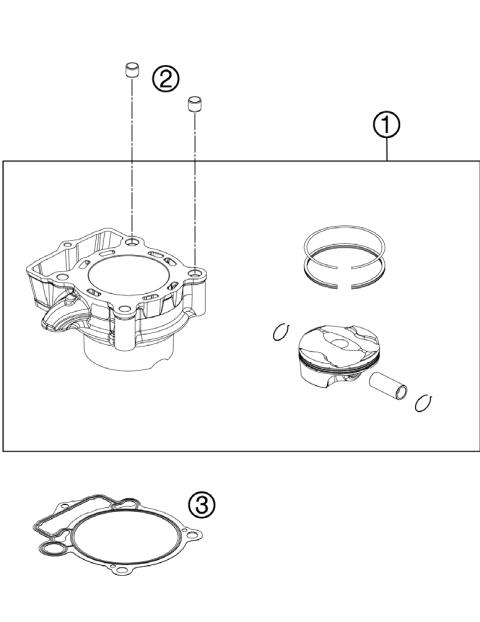 ②
①
③