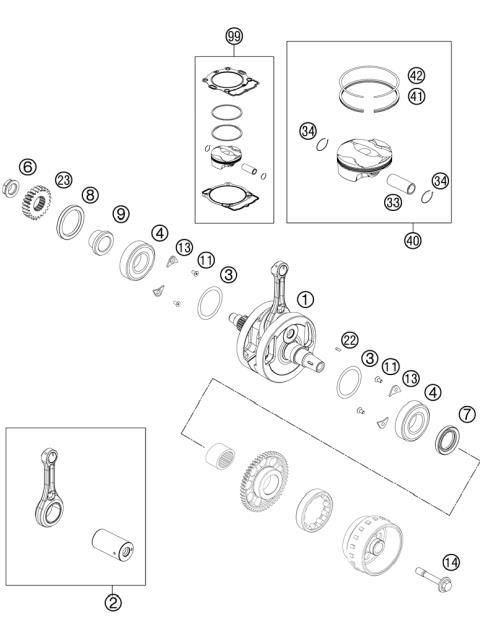 99
42
41
34
34
33
40
6
23
8
9
4
13
11
3
1
22
3
11
13
4
7
14
2