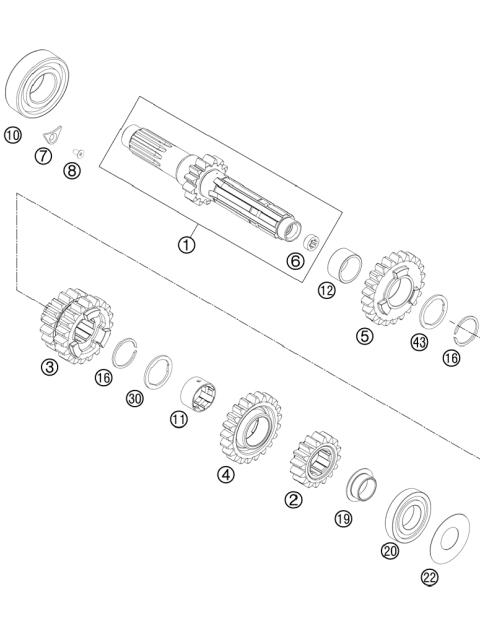 10
7
8
1
6
12
5
43
16
3
16
30
11
4
2
19
20
22