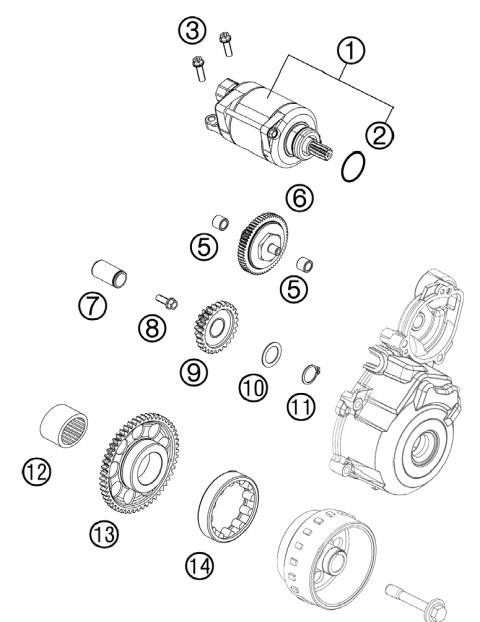 3
1
2
6
5
5
7
8
9
10
11
12
13
14