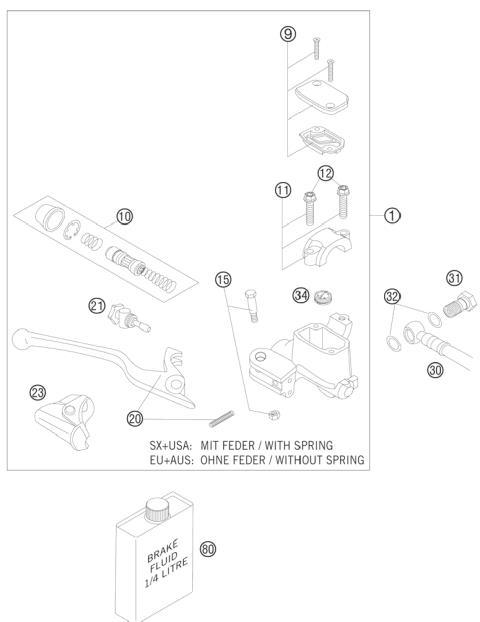 9
12
11
1
10
15
34
31
32
21
30
23
20
SX+USA: MIT FEDER / WITH SPRING
EU+AUS: OHNE FEDER / WITHOUT SPRING
BRAKE FLUID 1/4 LITRE
80