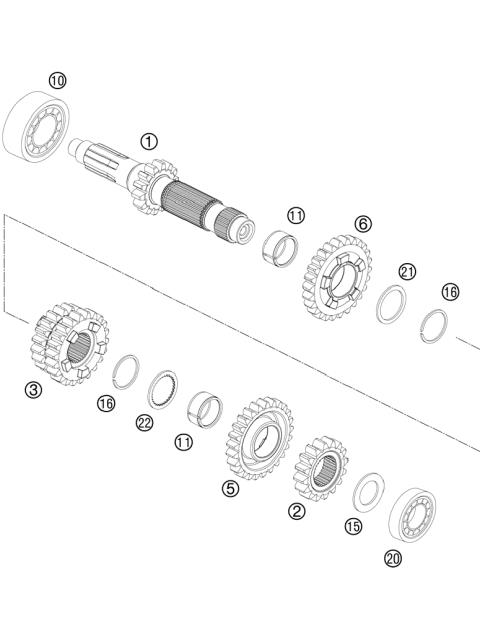 10
1
11
6
21
16
3
16
22
11
5
2
15
20