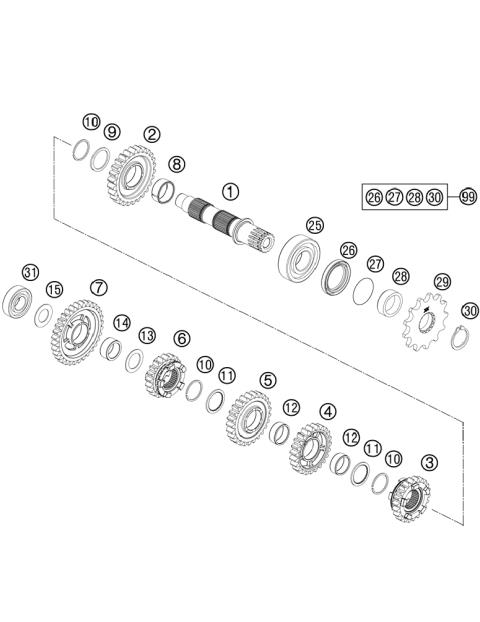 10
9
2
8
1
26 27 28 30
99
25
26
27
28
29
30
31
15
7
14
13
6
10
11
5
12
4
12
11
10
3