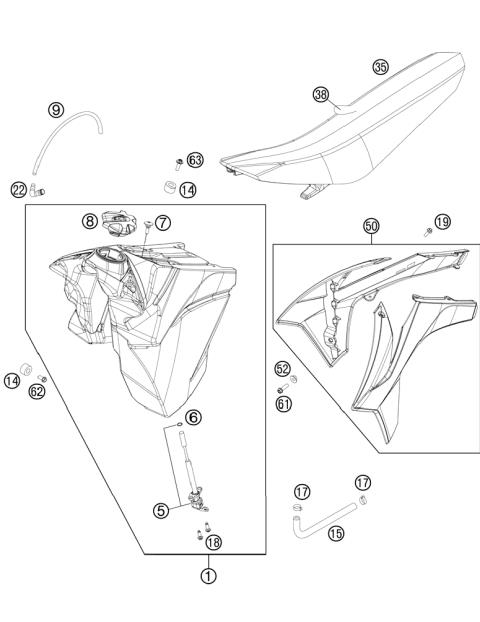 35
38
9
63
22
14
8
7
50
19
14
62
52
61
6
5
18
17
17
15
1